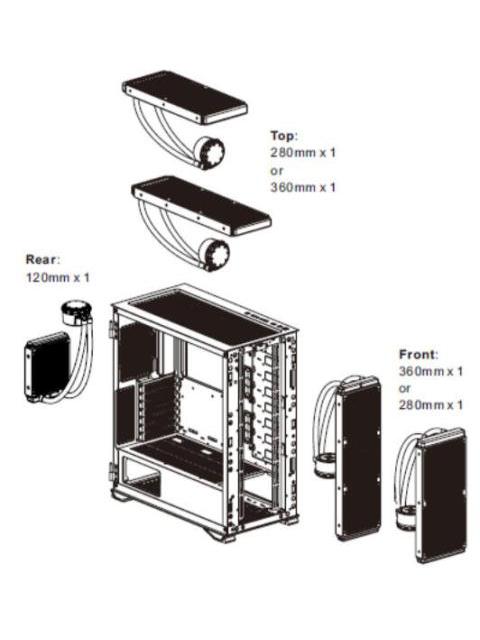 Top:
280mm x 1
or
360mm x 1

Rear:
120mm x 1

Front:
360mm x 1
or
280mm x 1