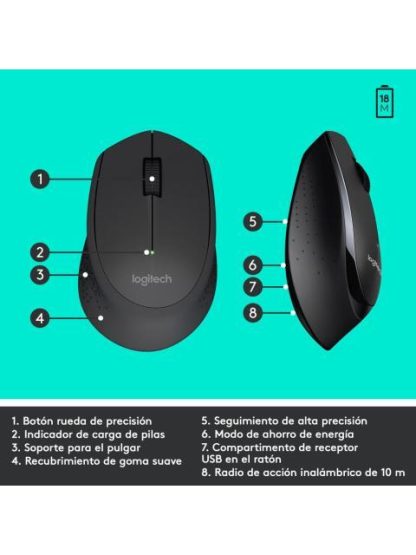 18 M

1

2

3

4

logitech

5

6

7

8

logitech

1. Botón rueda de precisión
2. Indicador de carga de pilas
3. Soporte para el pulgar
4. Recubrimiento de goma suave

5. Seguimiento de alta precisión
6. Modo de ahorro de energía
7. Compartimento de receptor USB en el ratón
8. Radio de acción inalámbrico de 10 m