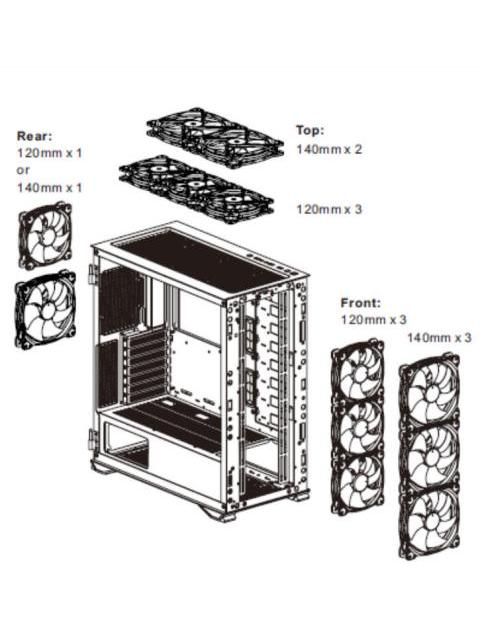 Rear:
120mm x 1
or
140mm x 1

Top:
140mm x 2

120mm x 3

Front:
120mm x 3

140mm x 3