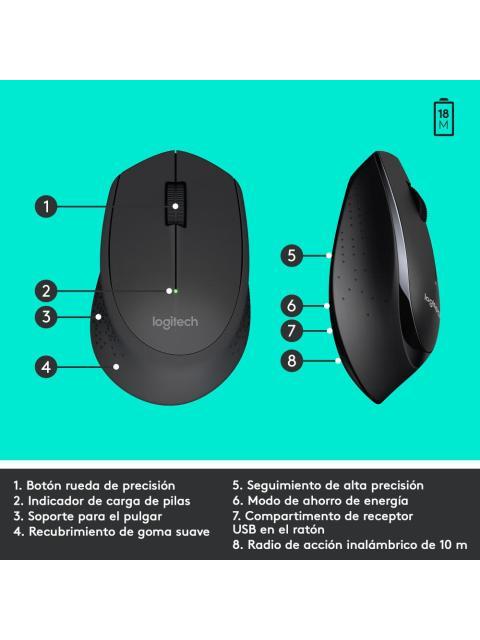 18 M

1
2
3
4

logitech

5
6
7
8

logitech

1. Botón rueda de precisión
2. Indicador de carga de pilas
3. Soporte para el pulgar
4. Recubrimiento de goma suave

5. Seguimiento de alta precisión
6. Modo de ahorro de energía
7. Compartimento de receptor USB en el ratón
8. Radio de acción inalámbrico de 10 m