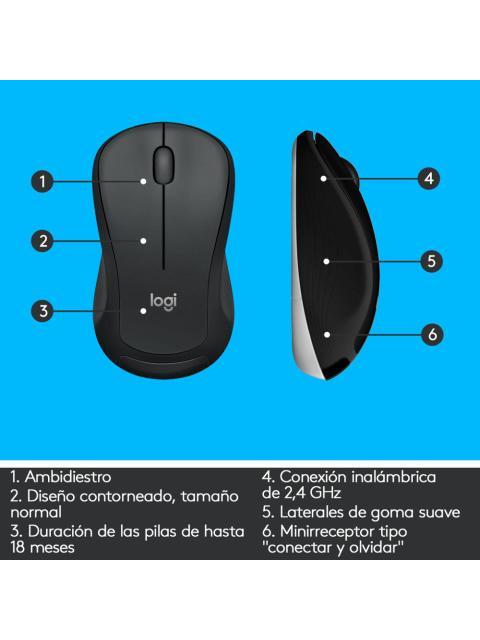 1
2
3
logi
4
5
6

1. Ambidiestro
2. Diseño contorneado, tamaño normal
3. Duración de las pilas de hasta 18 meses

4. Conexión inalámbrica de 2,4 GHz
5. Laterales de goma suave
6. Minirreceptor tipo "conectar y olvidar"